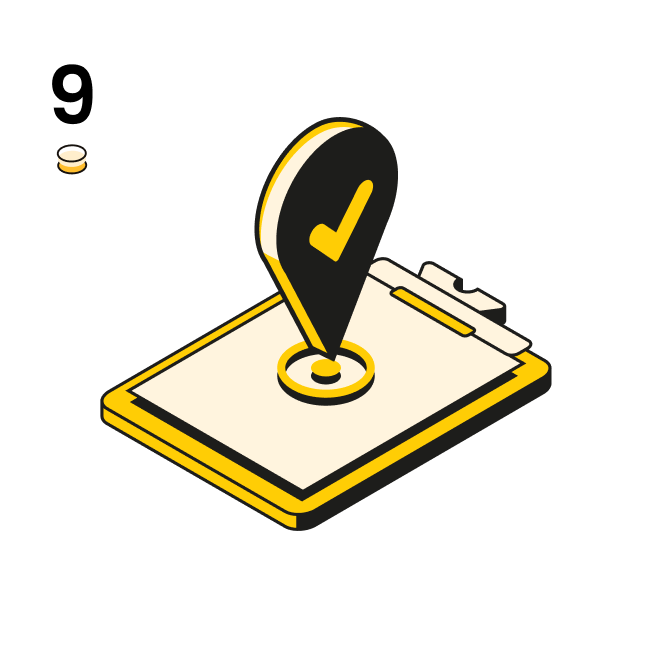 9