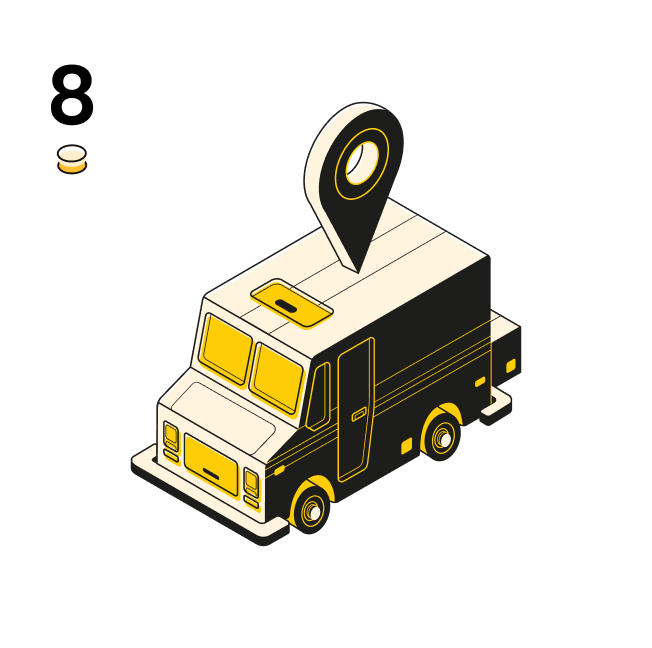 8