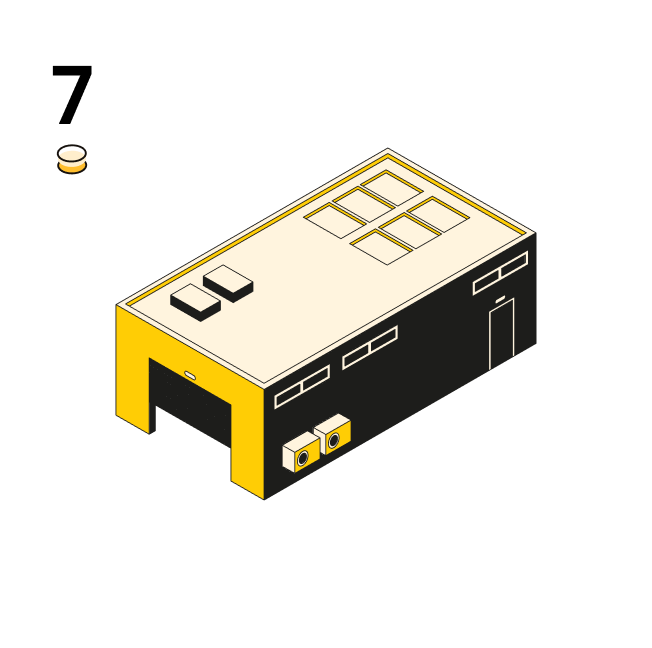 7