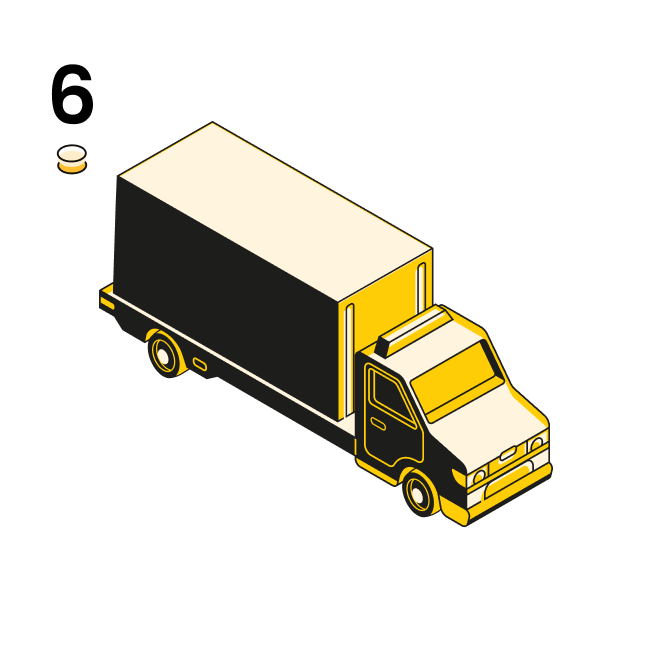 6