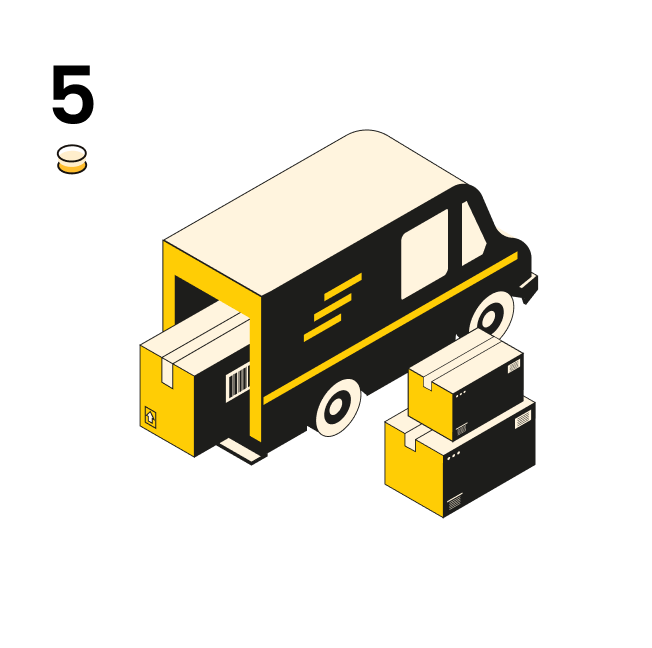 5