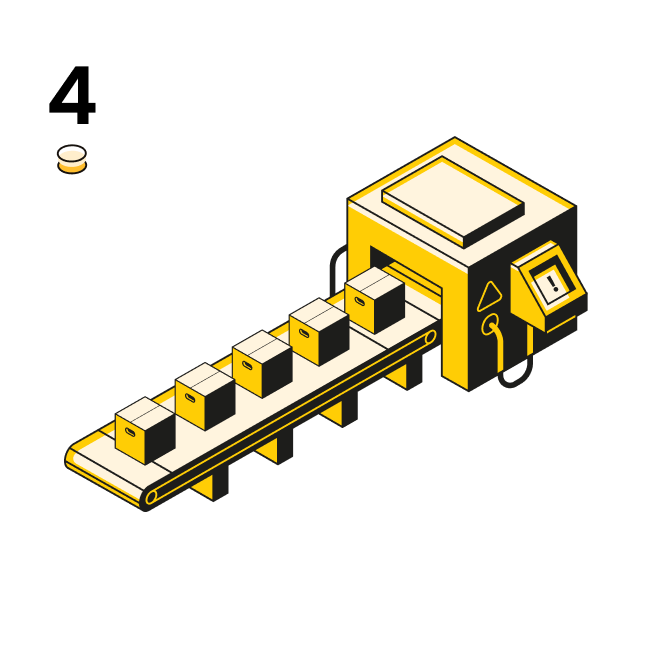 4

!