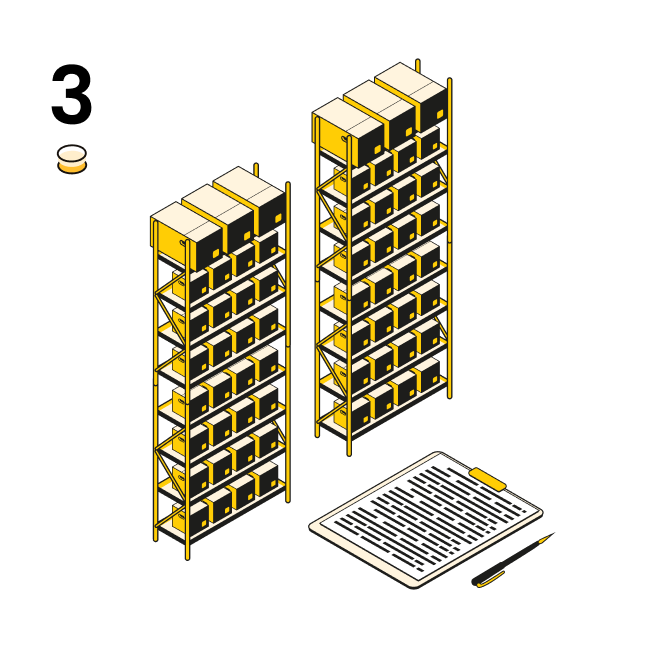 3