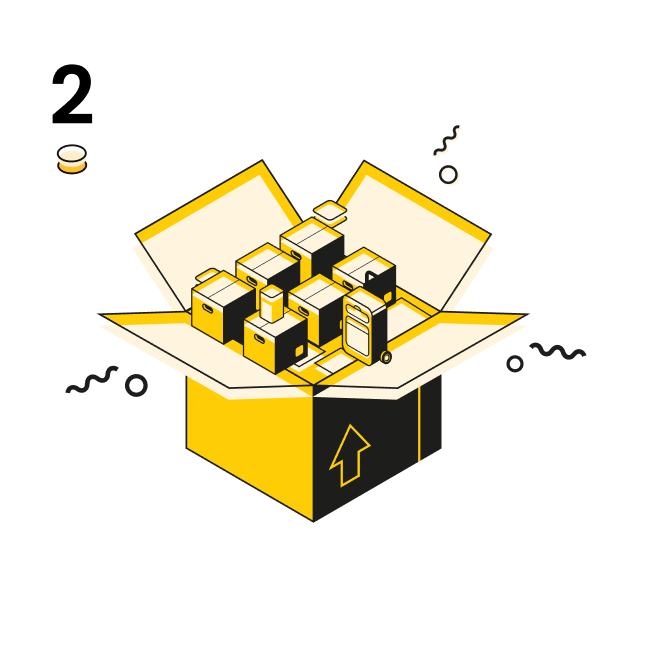 2