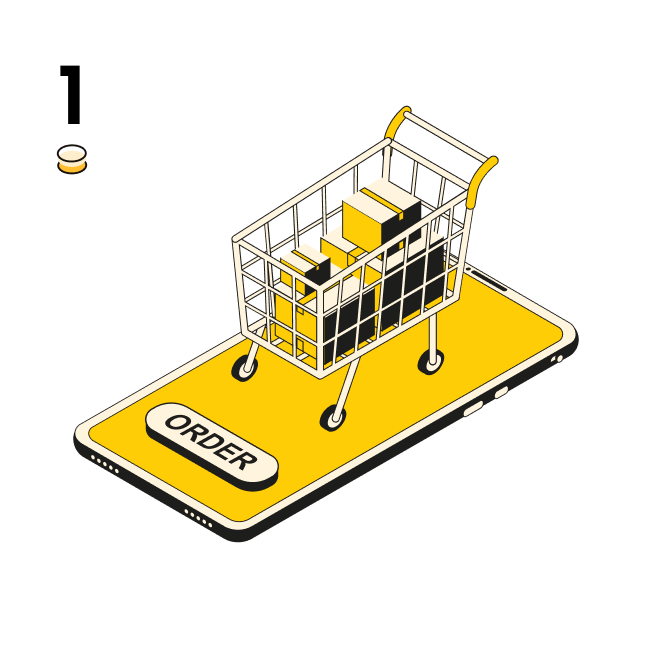 1

ORDER